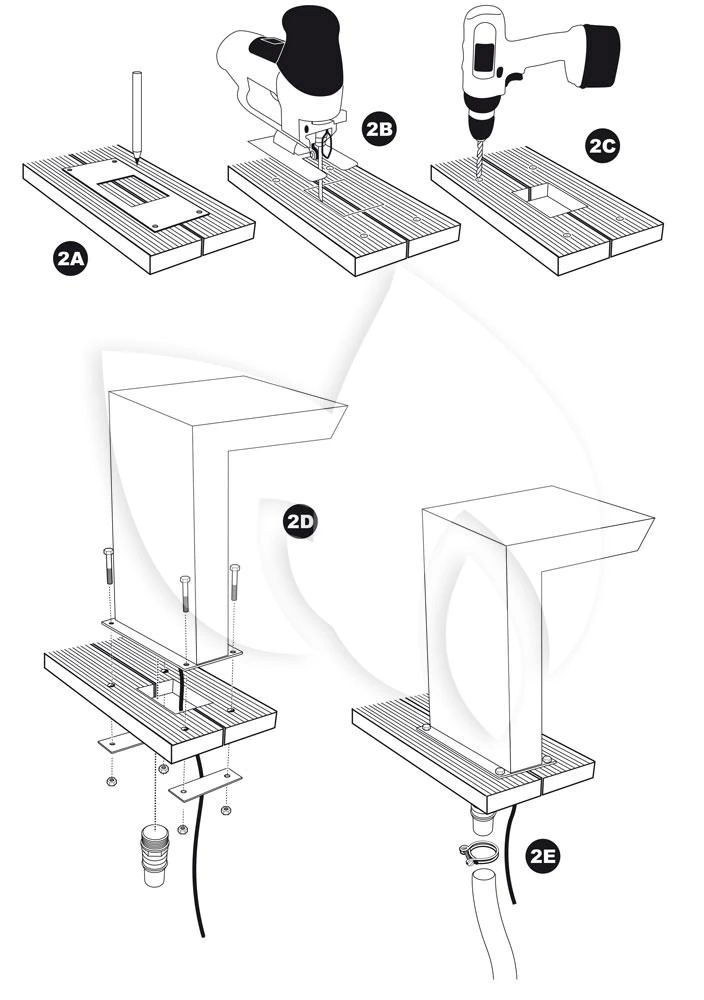 2A

2B

2C

2D

2E